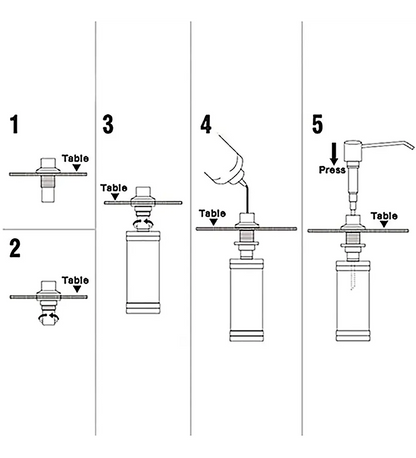 1

Table

2

Table

3

Table

4

Table

5

Press

Table